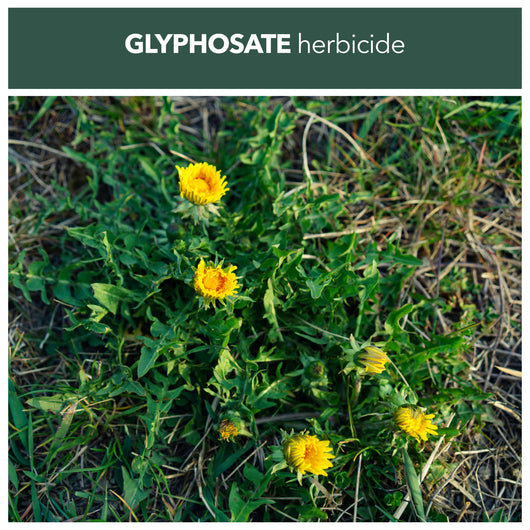 GLYPHOSATE herbicide