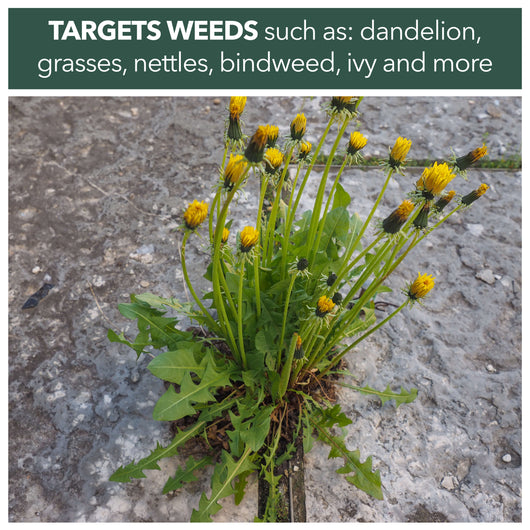 TARGETS WEEDS such as: dandelion, grasses, nettles, bindweed, ivy and more