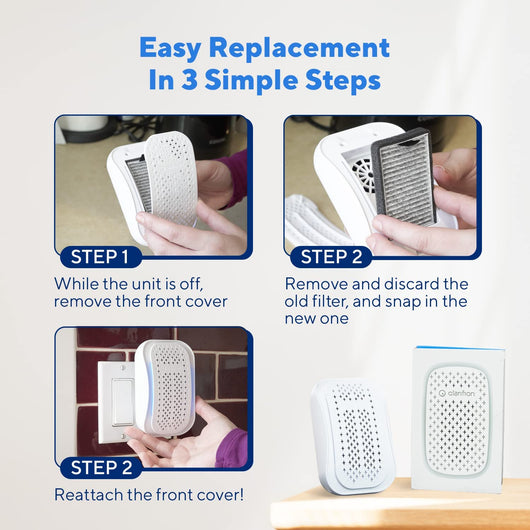 Easy Replacement In 3 Simple Steps

STEP 1

While the unit is off, remove the front cover

STEP 2

Remove and discard the old filter, and snap in the new one

STEP 2

Reattach the front cover!

clarifion