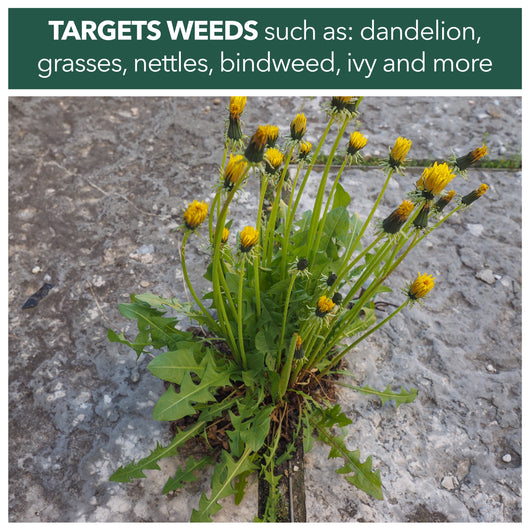 TARGETS WEEDS such as: dandelion, grasses, nettles, bindweed, ivy and more