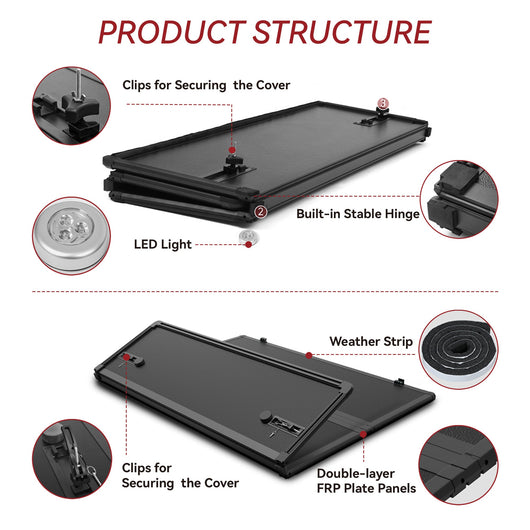 PRODUCT STRUCTURE

Clips for Securing the Cover

3

2

Built-in Stable Hinge

LED Light

Weather Strip

Clips for Securing the Cover

Double-layer FRP Plate Panels